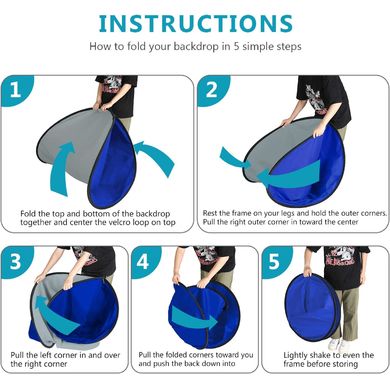 INSTRUCTIONS

How to fold your backdrop in 5 simple steps

1

Fold the top and bottom of the backdrop together and center the velcro loop on top

2

Rest the frame on your legs and hold the outer corners. Pull the right outer corner in toward the center

3

Pull the left corner in and over the right corner

4

Pull the folded corners toward you and push the back down into

5

Lightly shake to even the frame before storing