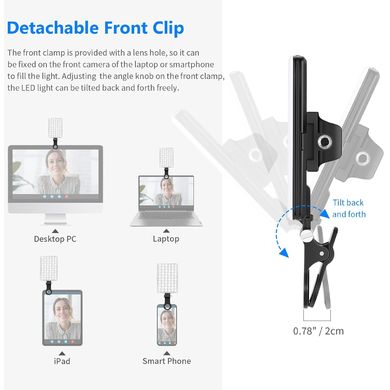 Detachable Front Clip

The front clamp is provided with a lens hole, so it can be fixed on the front camera of the laptop or smartphone to fill the light. Adjusting  the angle knob on the front clamp, the LED light can be tilted back and forth freely.

Desktop PC

Laptop

iPad

Smart Phone

Tilt back and forth

0.78" / 2cm