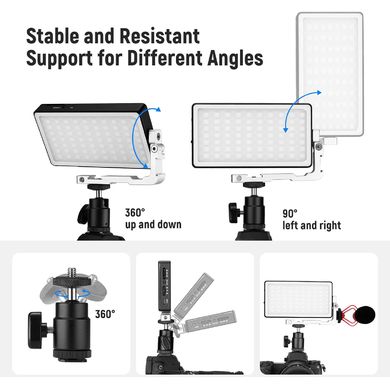 Stable and Resistant
Support for Different Angles

360°
up and down

90°
left and right

360°