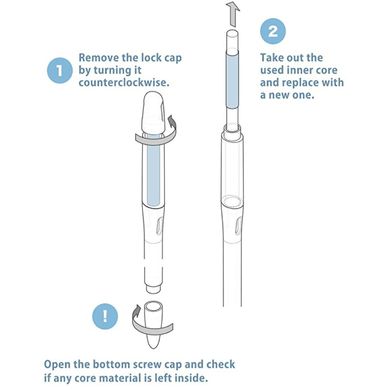 1 Remove the lock cap by turning it counterclockwise.

2 Take out the used inner core and replace with a new one.

! Open the bottom screw cap and check if any core material is left inside.