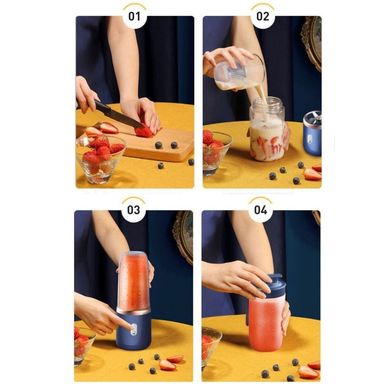 01

02

03

04