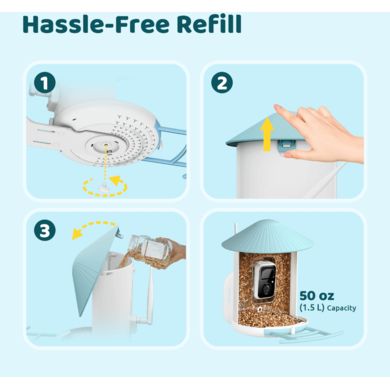 Hassle-Free Refill

1

2

3

50 oz
(1.5 L) Capacity